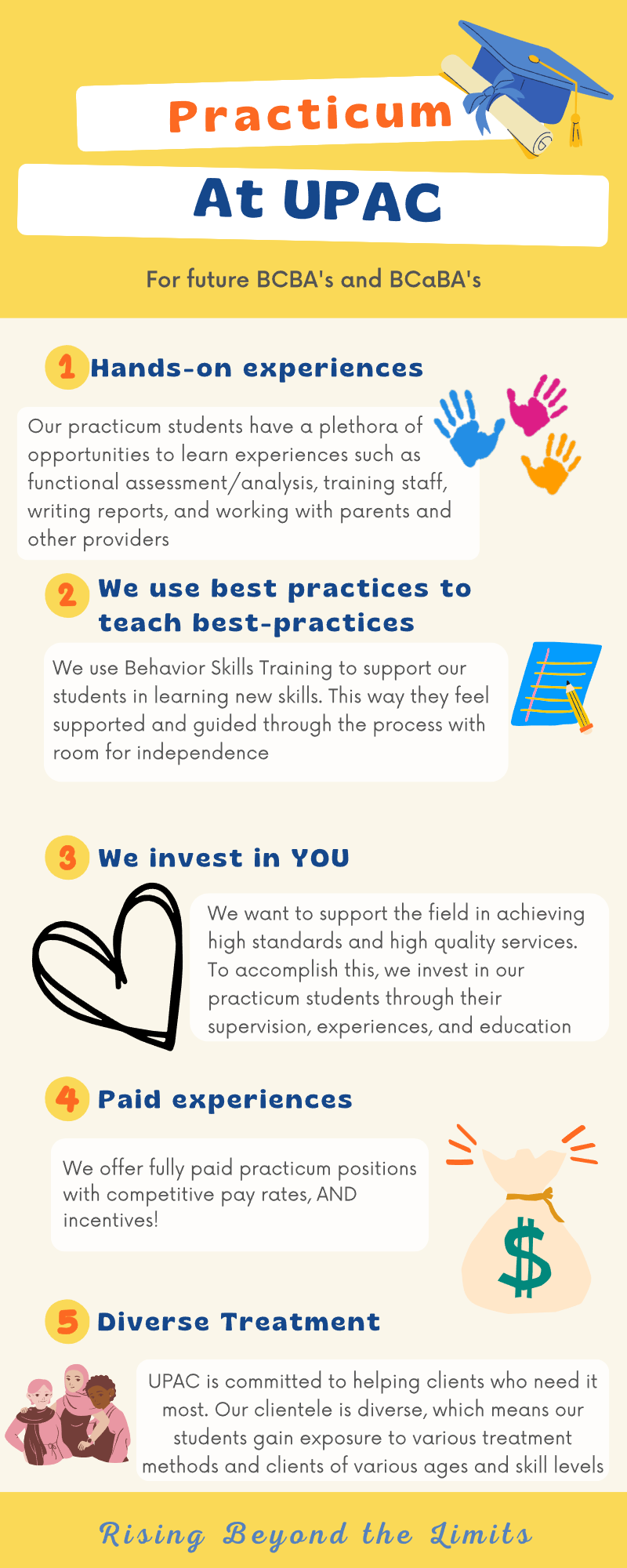 Practicum

At UPAC

For future BCBA's and BCaBA's

1 Hands-on experiences

Our practicum students have a plethora of opportunities to learn experiences such as functional assessment/analysis, training staff, writing reports, and working with parents and other providers

2 We use best practices to teach best-practices

We use Behavior Skills Training to support our students in learning new skills. This way they feel supported and guided through the process with room for independence

3 We invest in YOU

We want to support the field in achieving high standards and high quality services. To accomplish this, we invest in our practicum students through their supervision, experiences, and education

4 Paid experiences

We offer fully paid practicum positions with competitive pay rates, AND incentives!

$

5 Diverse Treatment

UPAC is committed to helping clients who need it most. Our clientele is diverse, which means our students gain exposure to various treatment methods and clients of various ages and skill levels

Rising Beyond the Limits